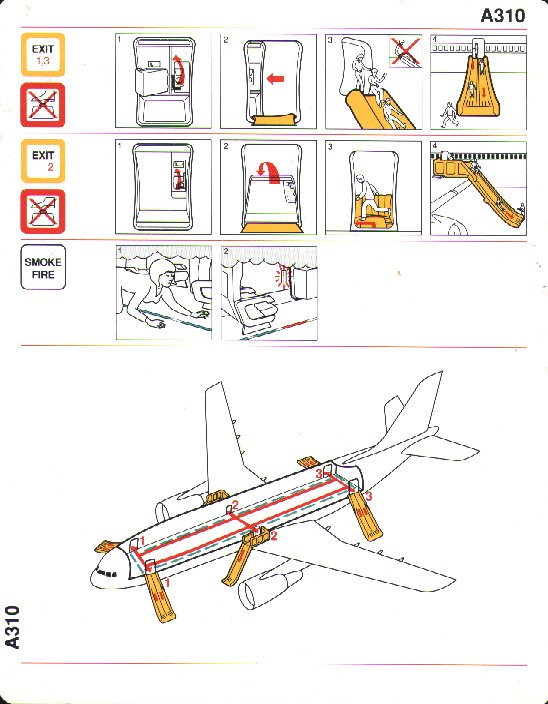 A310

EXIT
1,3

1 2 3 4

EXIT
2

1 2 3 4

SMOKE
FIRE

1 2

3
3
2
2
1
1

A310