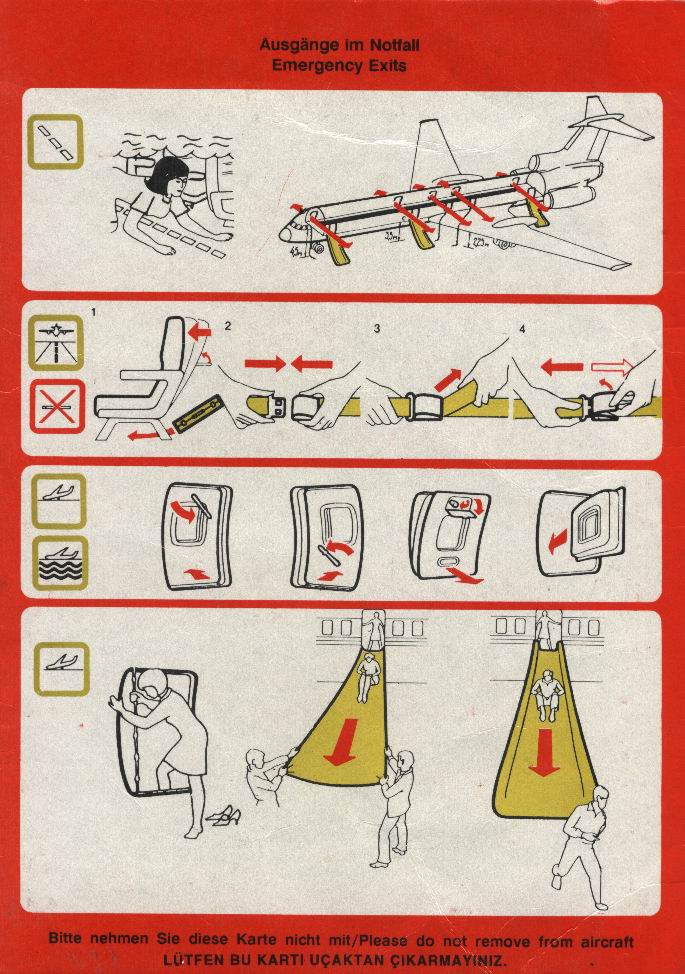 Ausgänge im Notfall
Emergency Exits

1

2

3

4

Bitte nehmen Sie diese Karte nicht mit/Please do not remove from aircraft
LÜTFEN BU KARTI UÇAKTAN ÇIKARMAYINIZ.