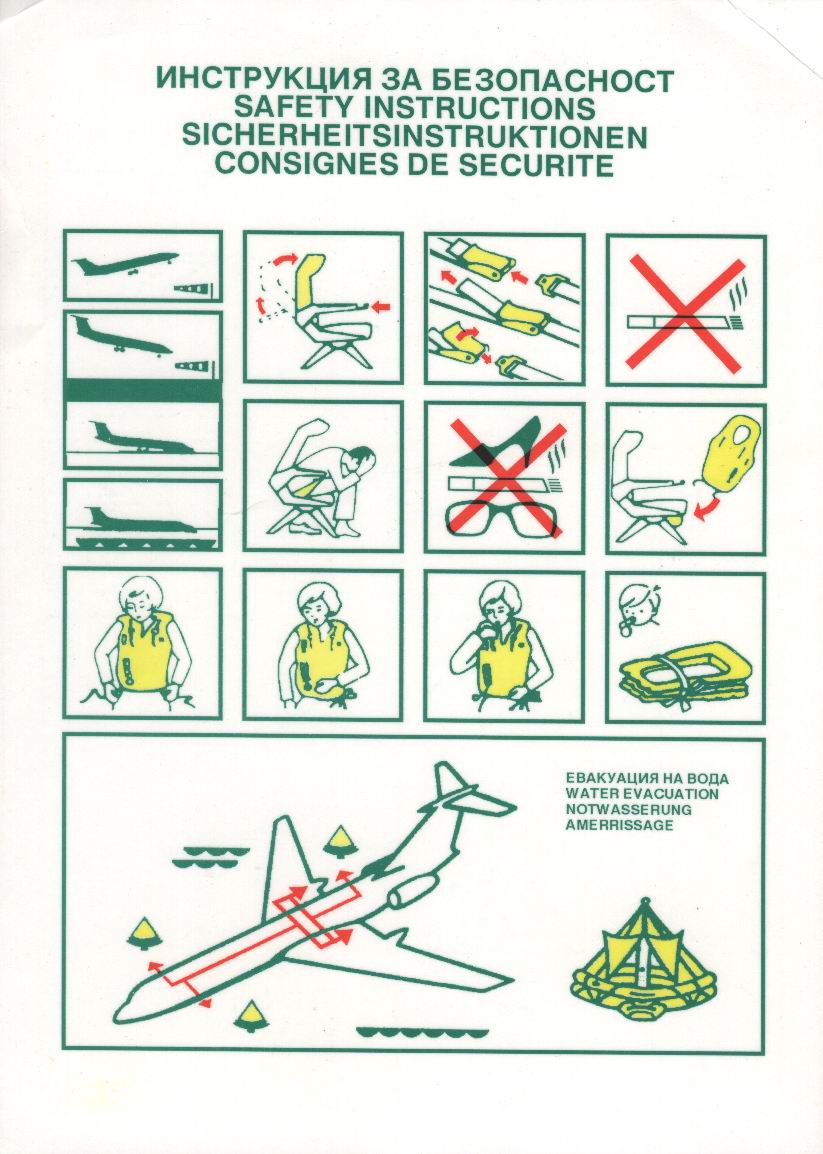 ИНСТРУКЦИЯ ЗА БЕЗОПАСНОСТ
SAFETY INSTRUCTIONS
SICHERHEITSINSTRUKTIONEN
CONSIGNES DE SECURITE

ЕВАКУАЦИЯ НА ВОДА
WATER EVACUATION
NOTWASSERUNG
AMERRISSAGE